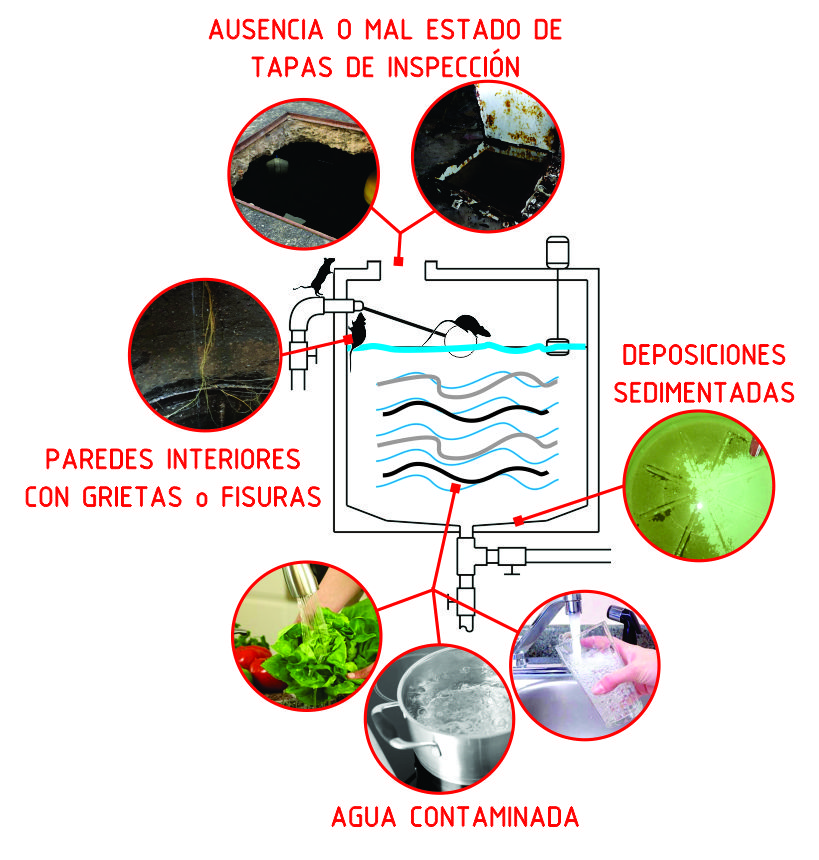 AUSENCIA O MAL ESTADO DE TAPAS DE INSPECCIÓN

DEPOSICIONES SEDIMENTADAS

PAREDES INTERIORES CON GRIETAS o FISURAS

AGUA CONTAMINADA